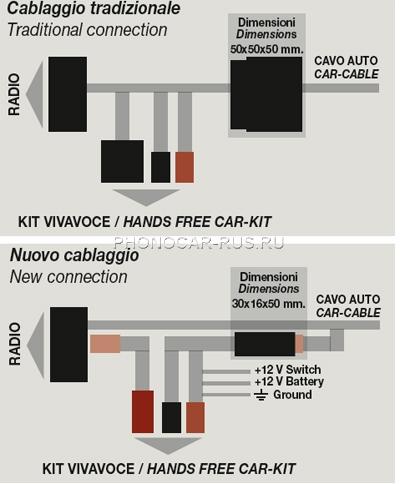 Cablaggio tradizionale
Traditional connection

Dimensioni
Dimensions
50x50x50 mm.

CAVO AUTO
CAR-CABLE

RADIO

KIT VIVAVOCE / HANDS FREE CAR-KIT

PHONOCAR-RUS.RU

Nuovo cablaggio
New connection

Dimensioni
Dimensions
30x16x50 mm.

CAVO AUTO
CAR-CABLE

RADIO

+12 V Switch
+12 V Battery
Ground

KIT VIVAVOCE / HANDS FREE CAR-KIT